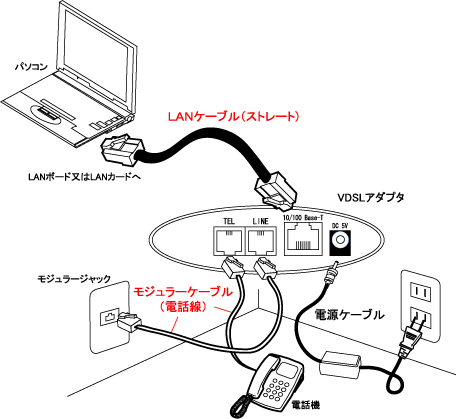 パソコン

LANケーブル(ストレート)

LANボード又はLANカードへ

VDSLアダプタ

TEL

LINE

10/100 Base-T

DC 5V

モジュラージャック

モジュラーケーブル
(電話線)

電源ケーブル

電話機